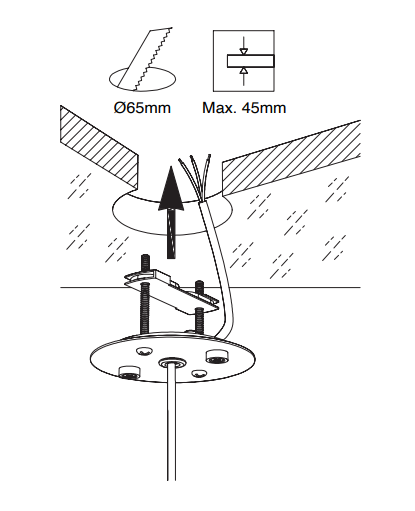 Ø65mm

Max. 45mm